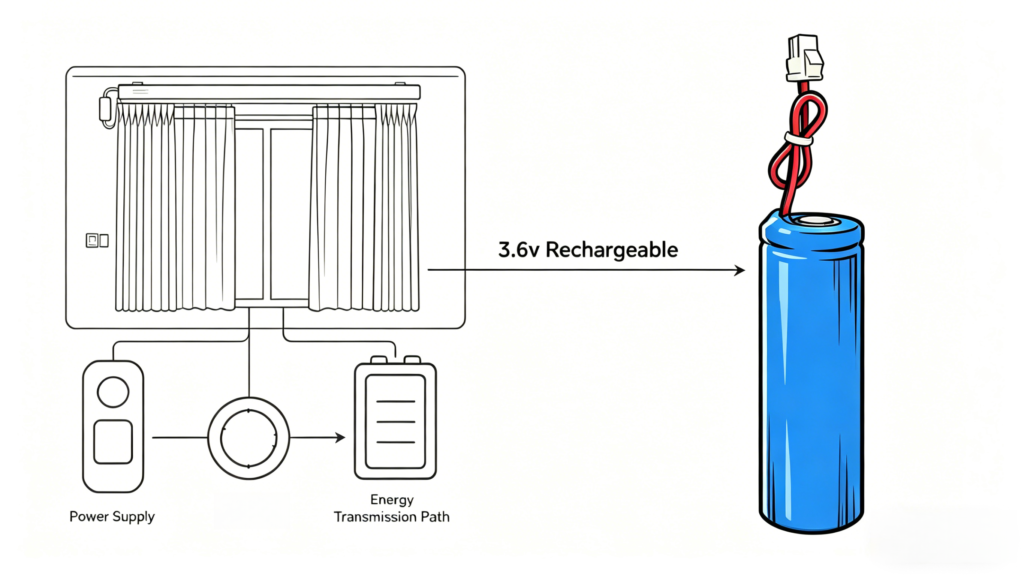 3.6v Rechargeable

Power Supply

Energy
Transmission Path